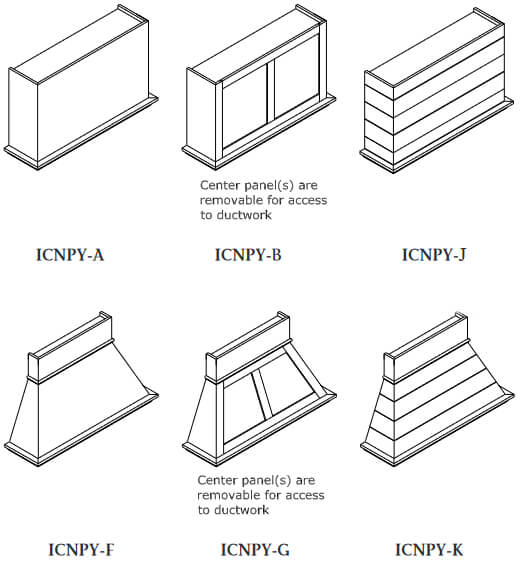 Center panel(s) are removable for access to ductwork

ICNPY-A

ICNPY-B

ICNPY-J

Center panel(s) are removable for access to ductwork

ICNPY-F

ICNPY-G

ICNPY-K